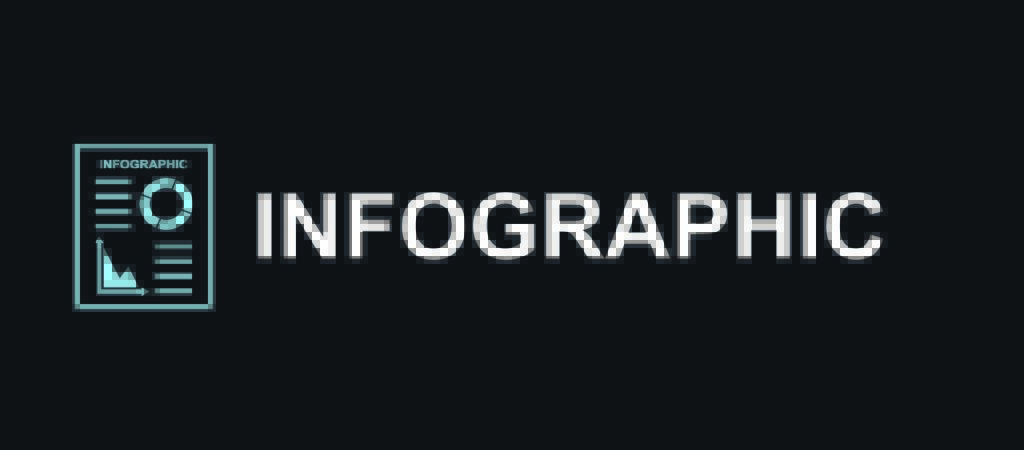 INFOGRAPHIC

INFOGRAPHIC